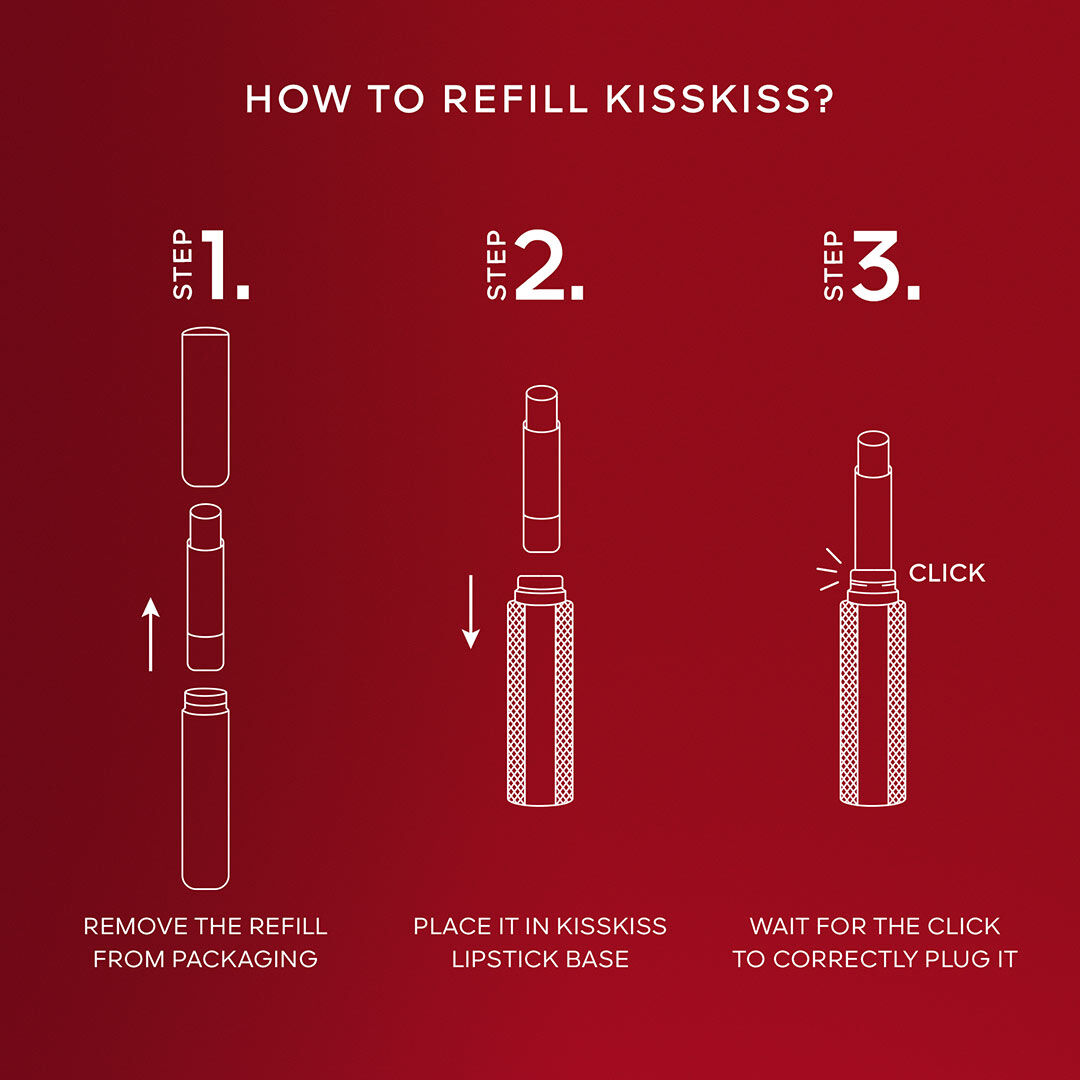 HOW TO REFILL KISSKISS?

STEP 1.

REMOVE THE REFILL FROM PACKAGING

STEP 2.

PLACE IT IN KISSKISS LIPSTICK BASE

STEP 3.

CLICK

WAIT FOR THE CLICK TO CORRECTLY PLUG IT